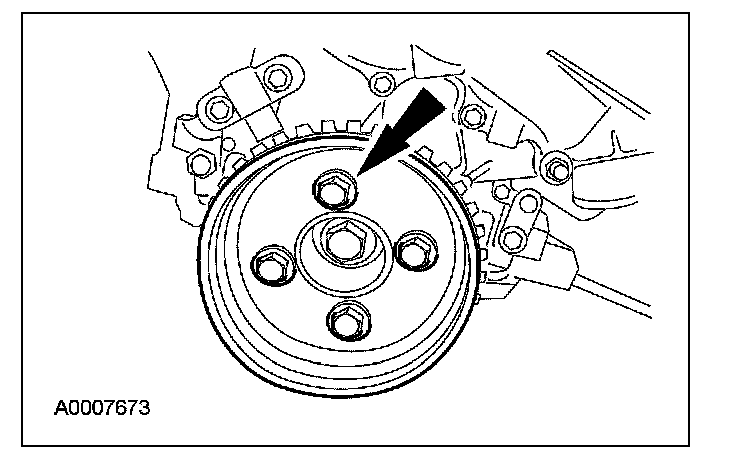 A0007673