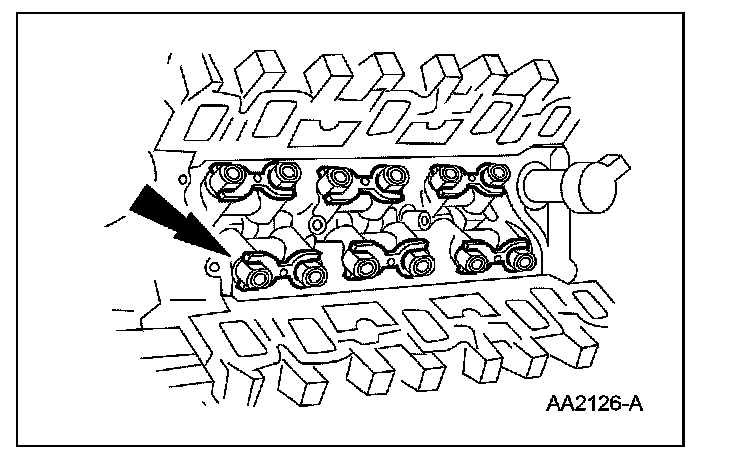 AA2126-A