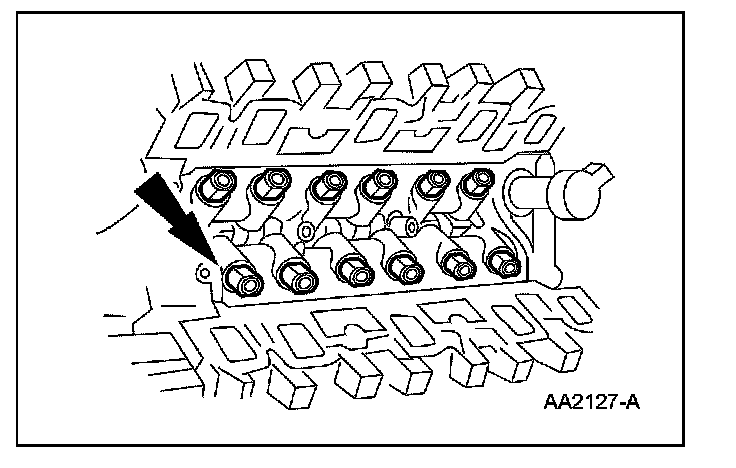 AA2127-A