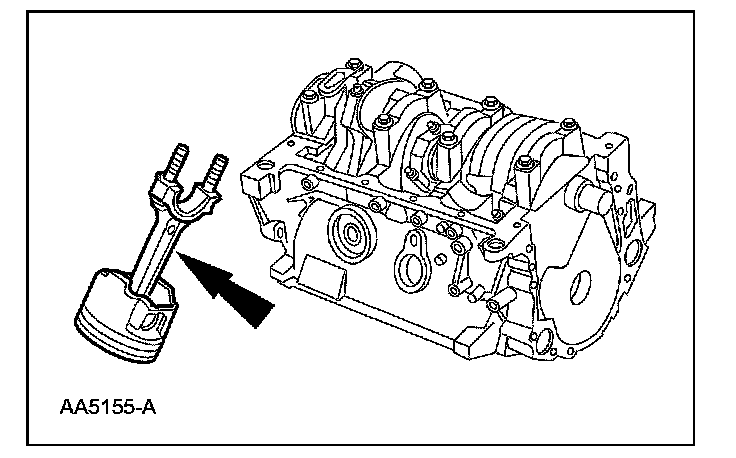 AA5155-A