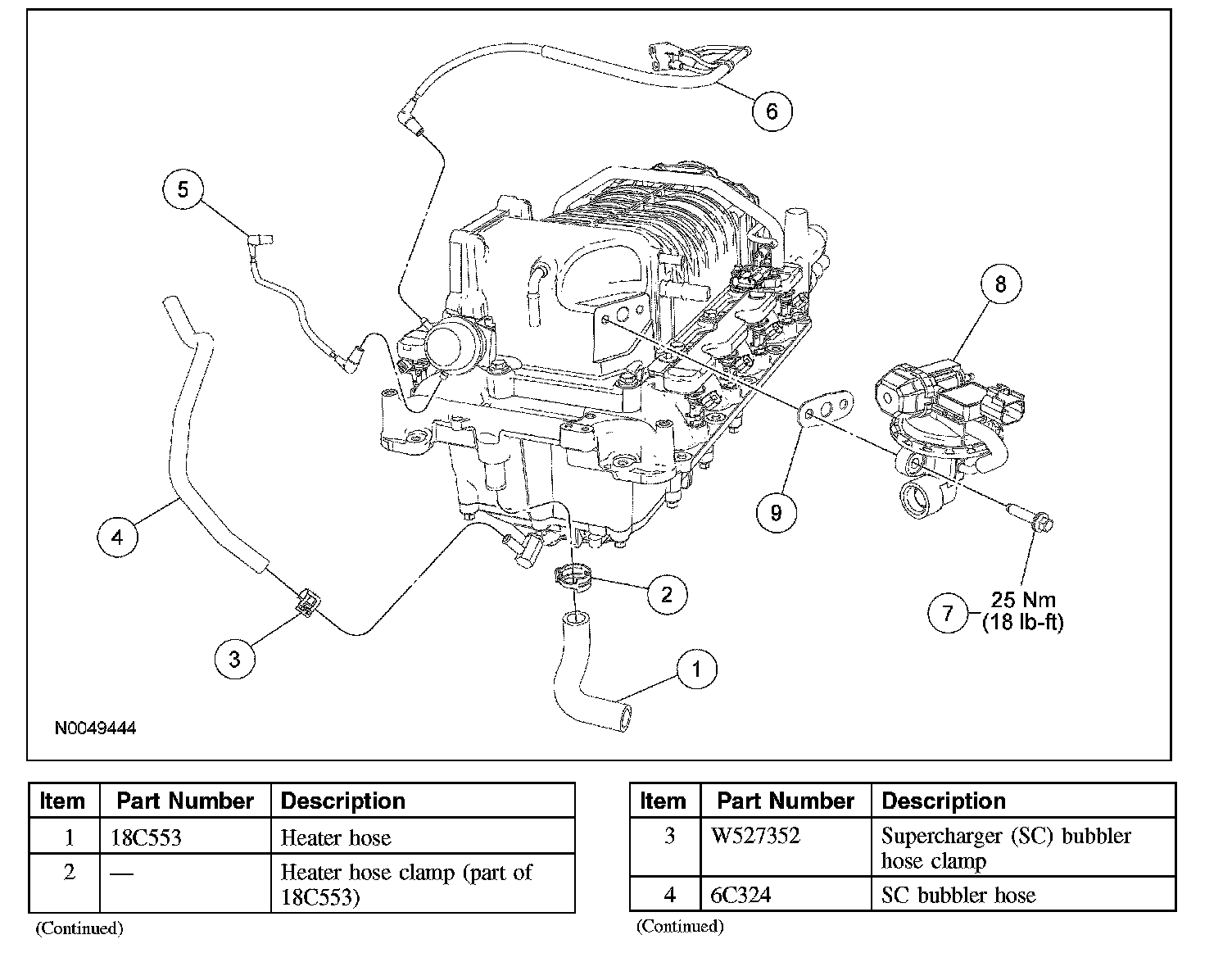 6

5

8

4

9

2

7 25 Nm (18 lb-ft)

3

1

N0049444

| Item | Part Number | Description |
|---|---|---|
| 1 | 18C553 | Heater hose |
| 2 | — | Heater hose clamp (part of 18C553) |

(Continued)

| Item | Part Number | Description |
|---|---|---|
| 3 | W527352 | Supercharger (SC) bubbler hose clamp |
| 4 | 6C324 | SC bubbler hose |

(Continued)