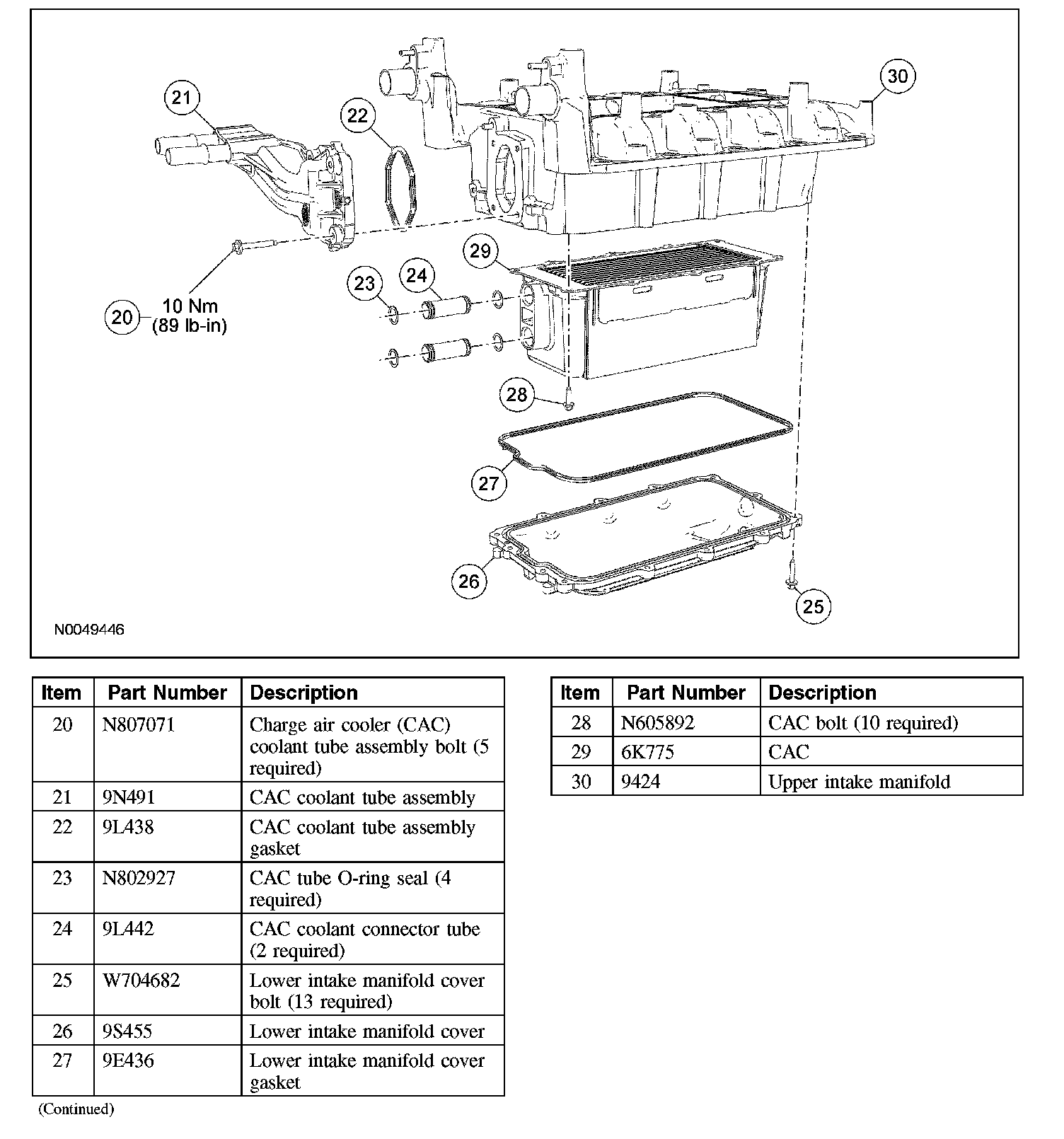 21
22
30
29
23
24
20 10 Nm (89 lb-in)
28
27
26
25
N0049446

| Item | Part Number | Description |
|---|---|---|
| 20 | N807071 | Charge air cooler (CAC) coolant tube assembly bolt (5 required) |
| 21 | 9N491 | CAC coolant tube assembly |
| 22 | 9L438 | CAC coolant tube assembly gasket |
| 23 | N802927 | CAC tube O-ring seal (4 required) |
| 24 | 9L442 | CAC coolant connector tube (2 required) |
| 25 | W704682 | Lower intake manifold cover bolt (13 required) |
| 26 | 9S455 | Lower intake manifold cover |
| 27 | 9E436 | Lower intake manifold cover gasket |

(Continued)

| Item | Part Number | Description |
|---|---|---|
| 28 | N605892 | CAC bolt (10 required) |
| 29 | 6K775 | CAC |
| 30 | 9424 | Upper intake manifold |