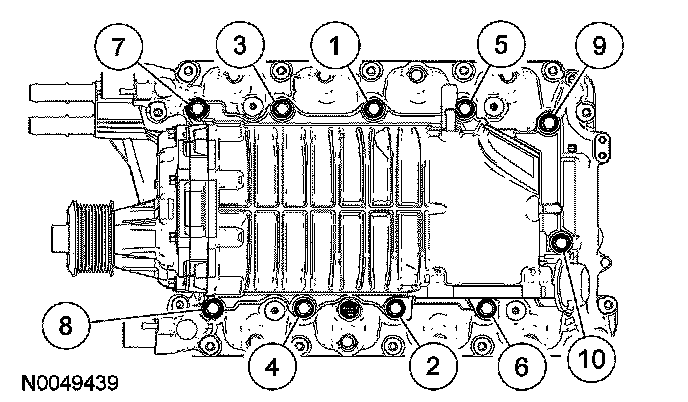 7
3
1
5
9
8
4
2
6
10
N0049439