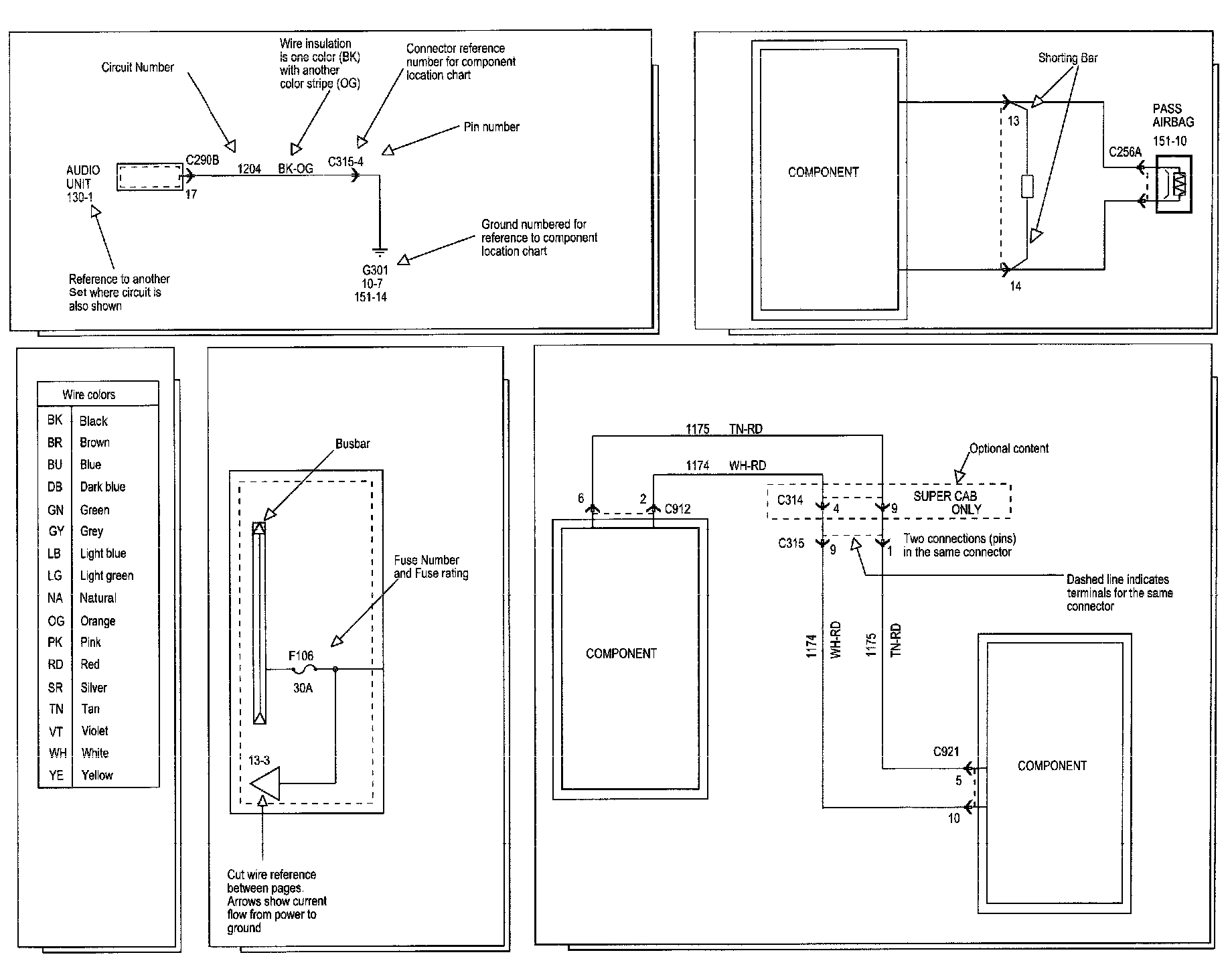 Circuit Number

Wire insulation is one color (BK) with another color stripe (OG)

Connector reference number for component location chart

Pin number

AUDIO UNIT 130-1

C290B

17

1204

BK-OG

C315-4

Ground numbered for reference to component location chart

G301
10-7
151-14

Reference to another Set where circuit is also shown

COMPONENT

Shorting Bar

13

14

PASS AIRBAG

151-10

C256A

| Wire colors | |
|---|---|
| BK | Black |
| BR | Brown |
| BU | Blue |
| DB | Dark blue |
| GN | Green |
| GY | Grey |
| LB | Light blue |
| LG | Light green |
| NA | Natural |
| OG | Orange |
| PK | Pink |
| RD | Red |
| SR | Silver |
| TN | Tan |
| VT | Violet |
| WH | White |
| YE | Yellow |

Busbar

Fuse Number and Fuse rating

F106

30A

13-3

Cut wire reference between pages. Arrows show current flow from power to ground

1175 TN-RD

1174 WH-RD

Optional content

6

2

C912

C314

4

9

SUPER CAB ONLY

C315

9

1

Two connections (pins) in the same connector

Dashed line indicates terminals for the same connector

COMPONENT

1174

WH-RD

1175

TN-RD

C921

5

10

COMPONENT