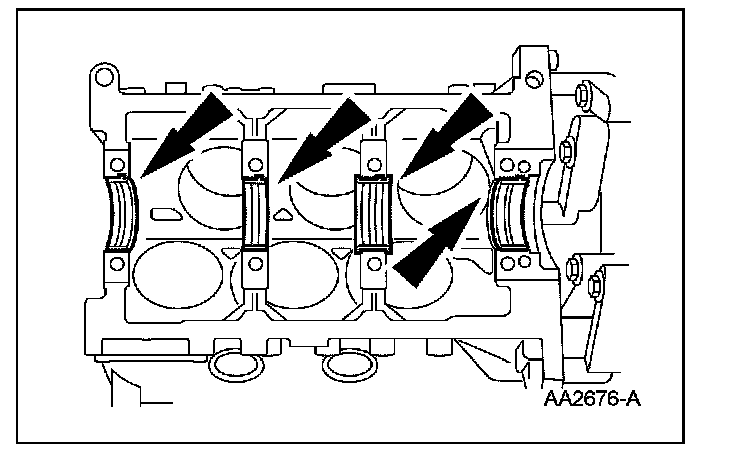 AA2676-A