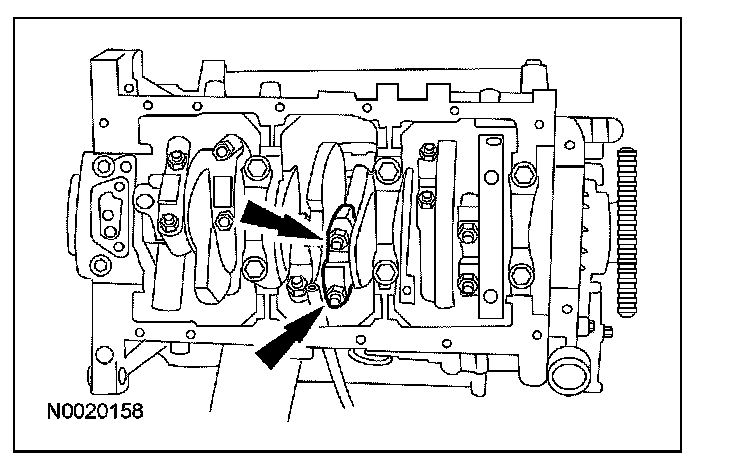 N0020158