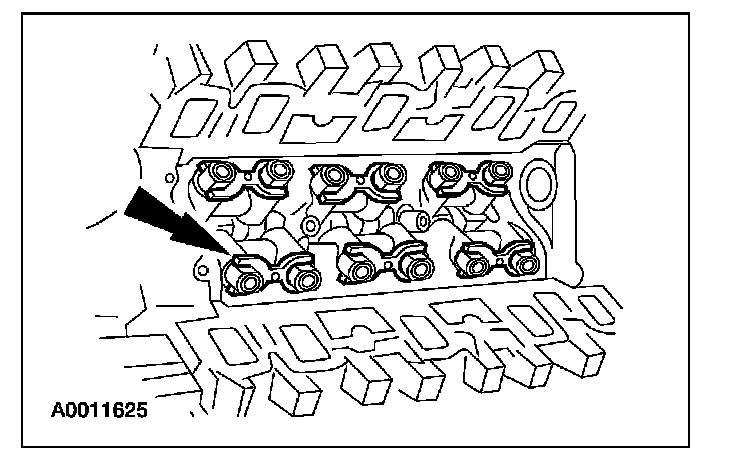 A0011625