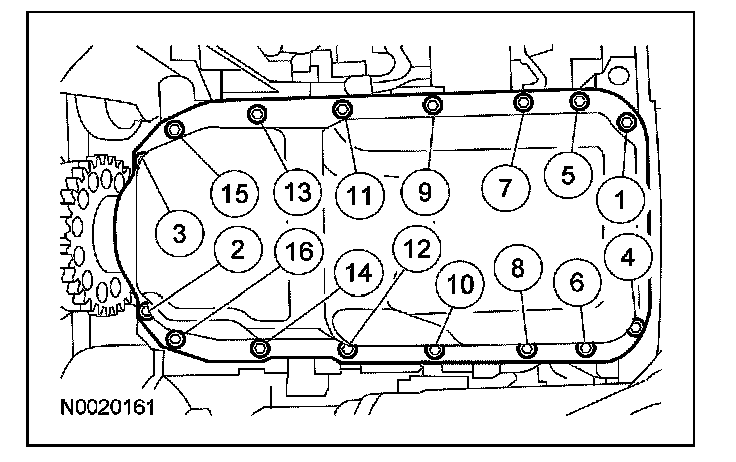 15
13
11
9
7
5
1
3
2
16
14
12
10
8
6
4
N0020161