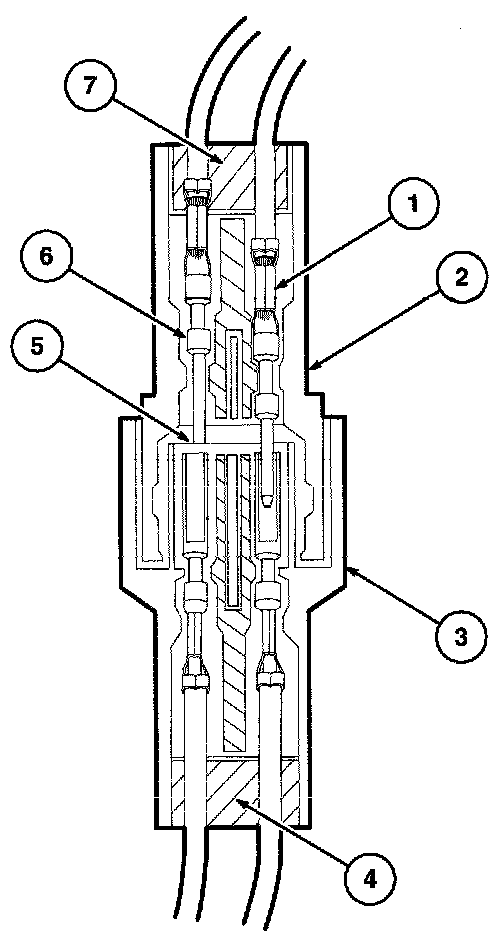 7
1
6
2
5
3
4