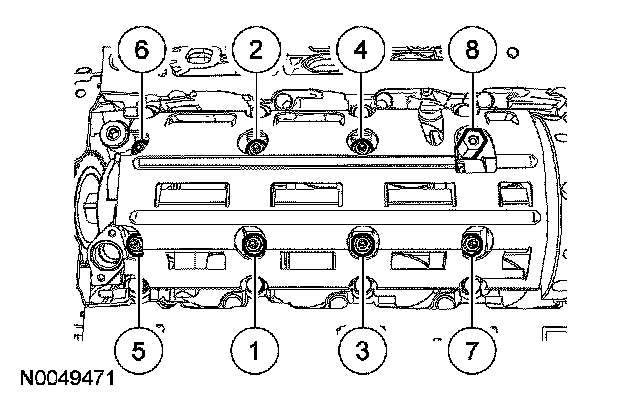 6
2
4
8
5
1
3
7
N0049471