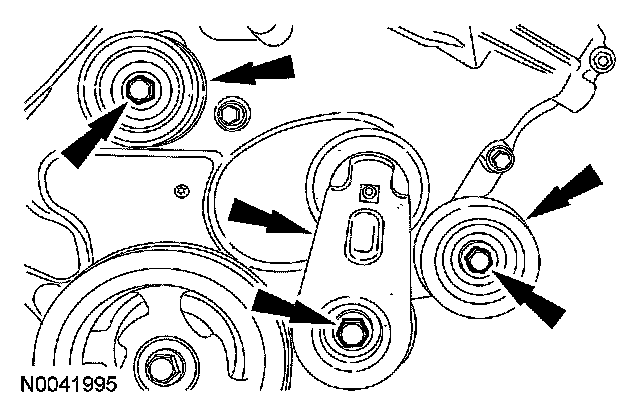 N0041995