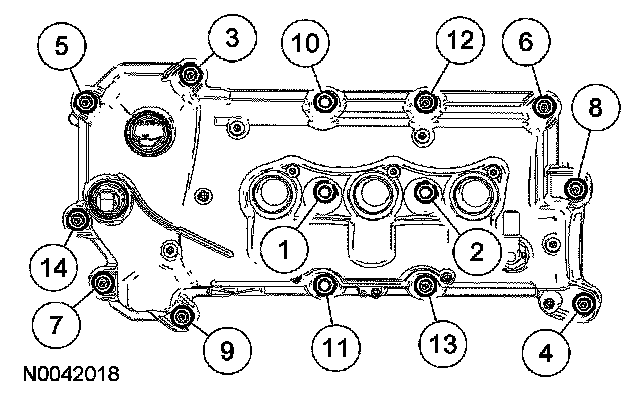 5
3
10
12
6
8
1
2
14
7
9
11
13
4
N0042018