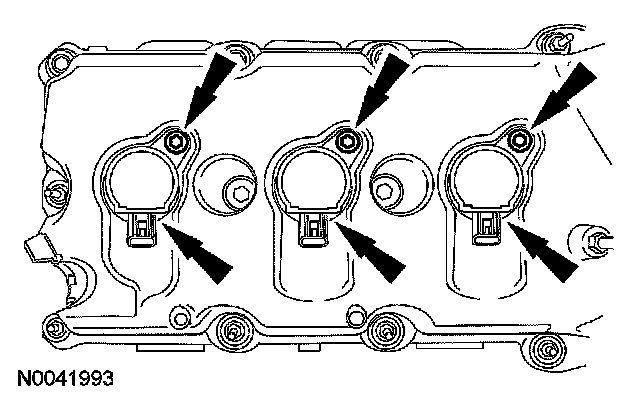 N0041993