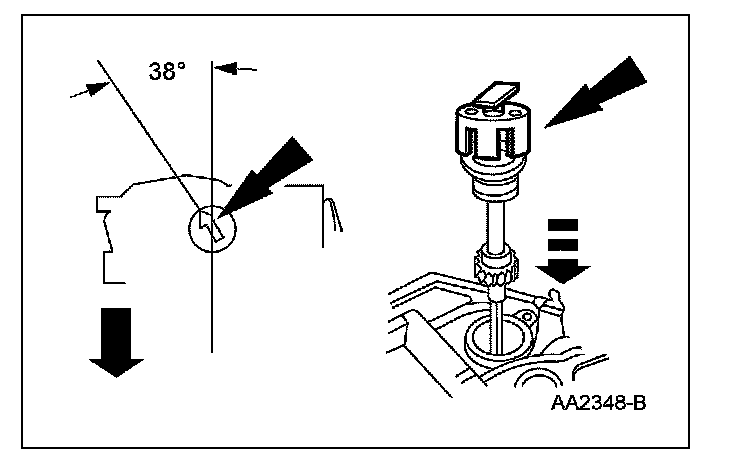 38°

AA2348-B