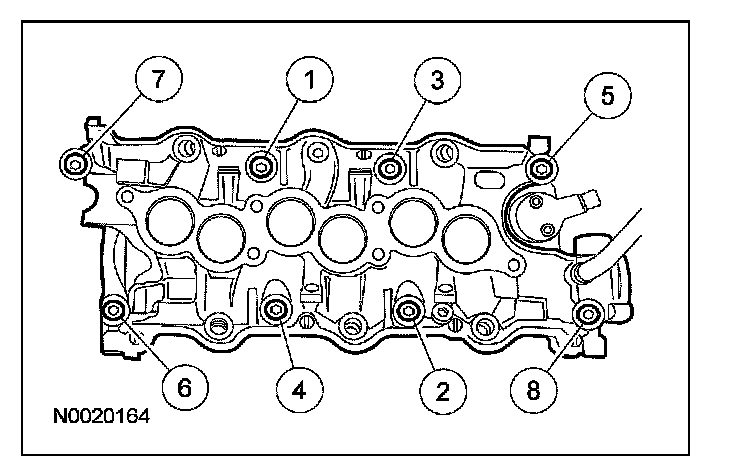 7
1
3
5
6
4
2
8
N0020164