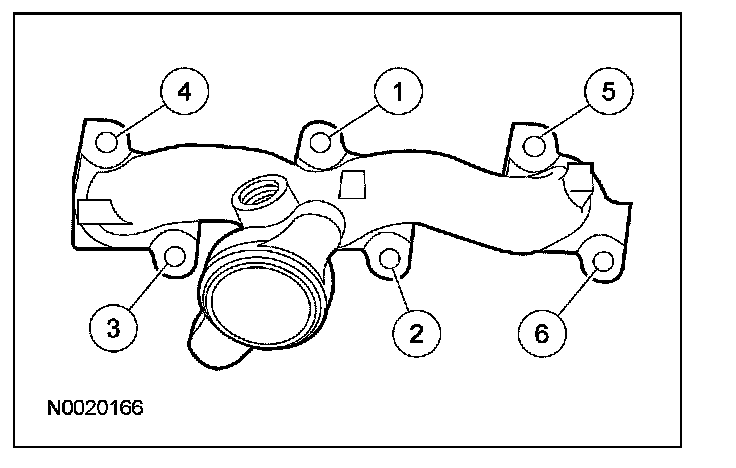 4

1

5

3

2

6

N0020166