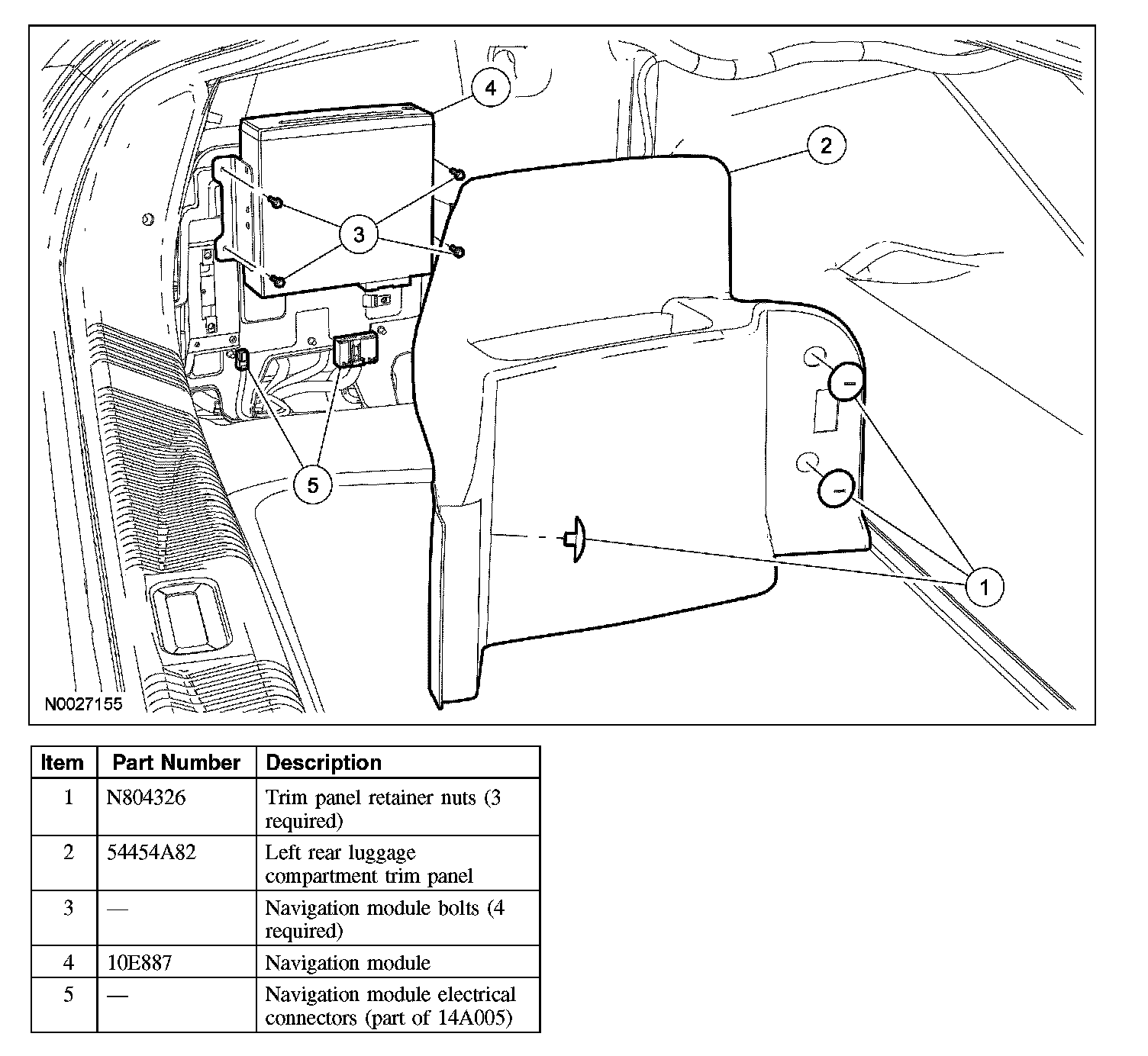 4
2
3
5
1
N0027155

| Item | Part Number | Description |
|---|---|---|
| 1 | N804326 | Trim panel retainer nuts (3 required) |
| 2 | 54454A82 | Left rear luggage compartment trim panel |
| 3 | — | Navigation module bolts (4 required) |
| 4 | 10E887 | Navigation module |
| 5 | — | Navigation module electrical connectors (part of 14A005) |