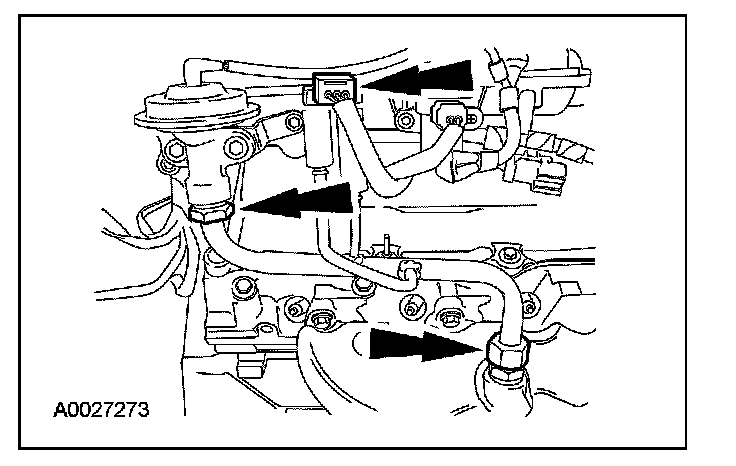 A0027273