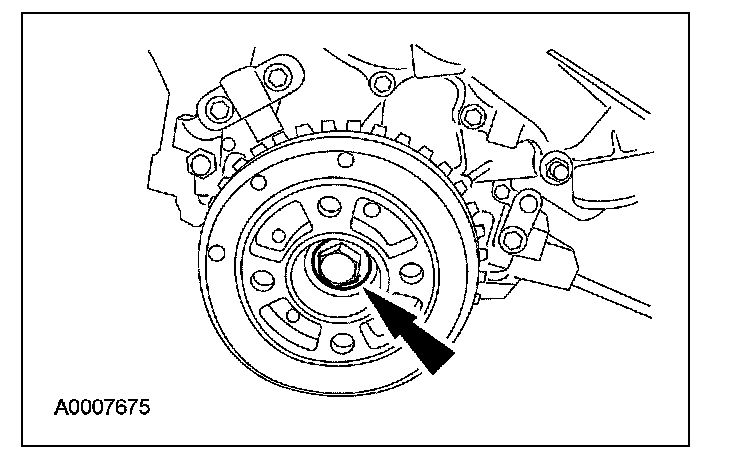 A0007675