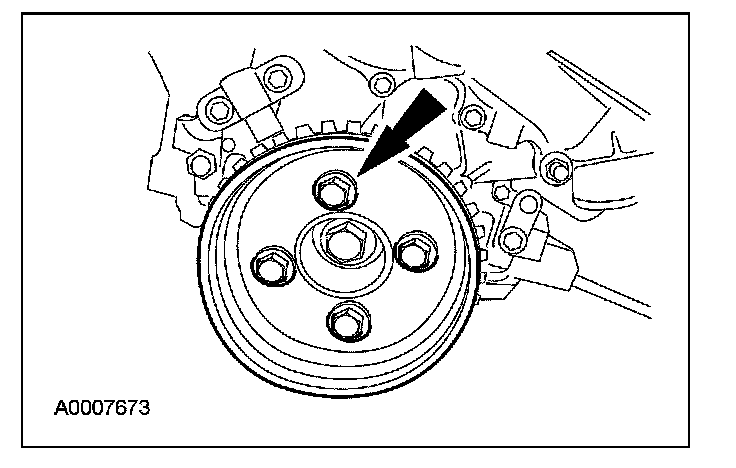 A0007673