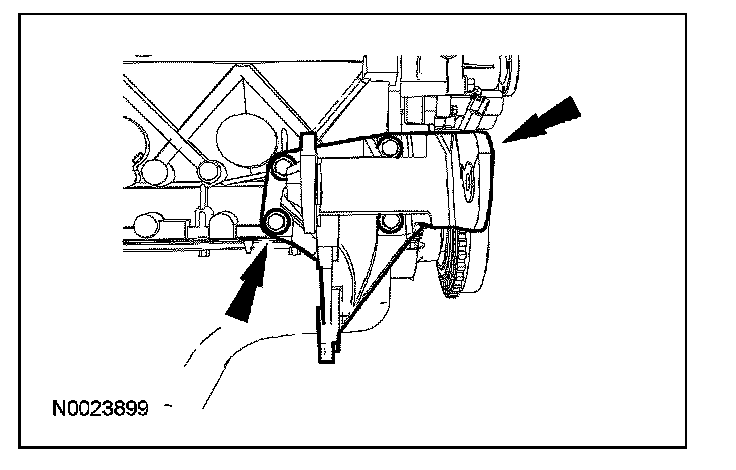 N0023899