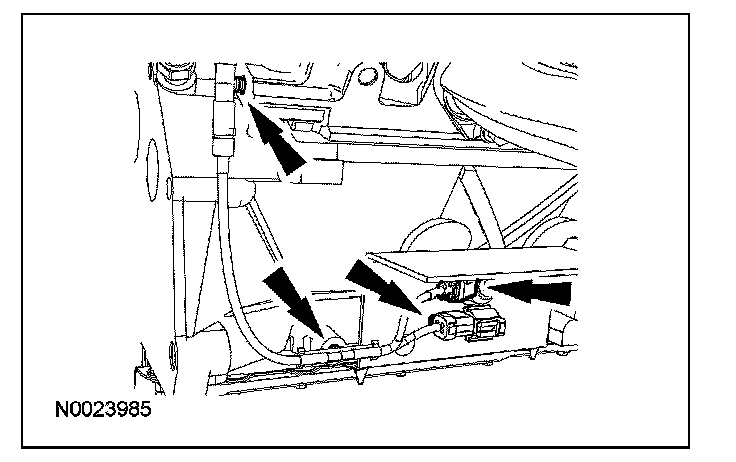 N0023985