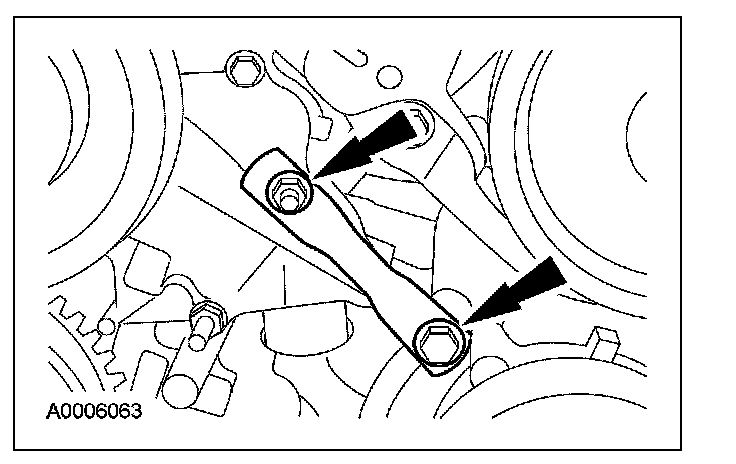 A0006063