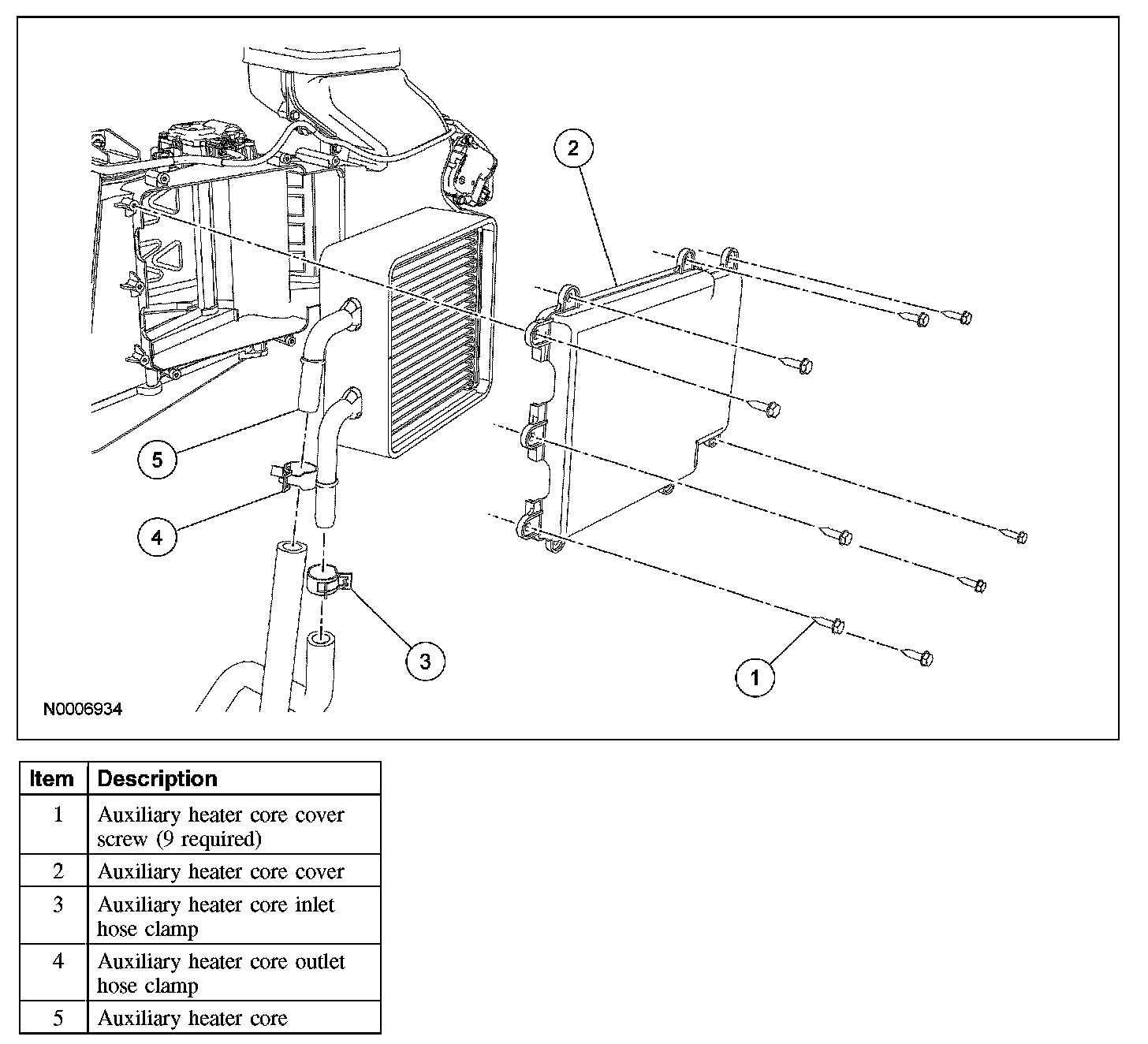 2

5

4

3

1

N0006934

| Item | Description |
|---|---|
| 1 | Auxiliary heater core cover screw (9 required) |
| 2 | Auxiliary heater core cover |
| 3 | Auxiliary heater core inlet hose clamp |
| 4 | Auxiliary heater core outlet hose clamp |
| 5 | Auxiliary heater core |