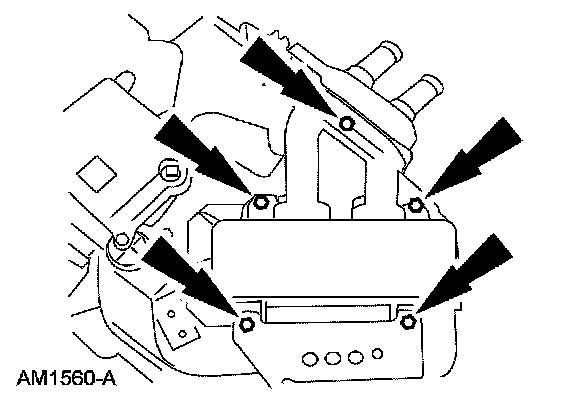 AM1560-A