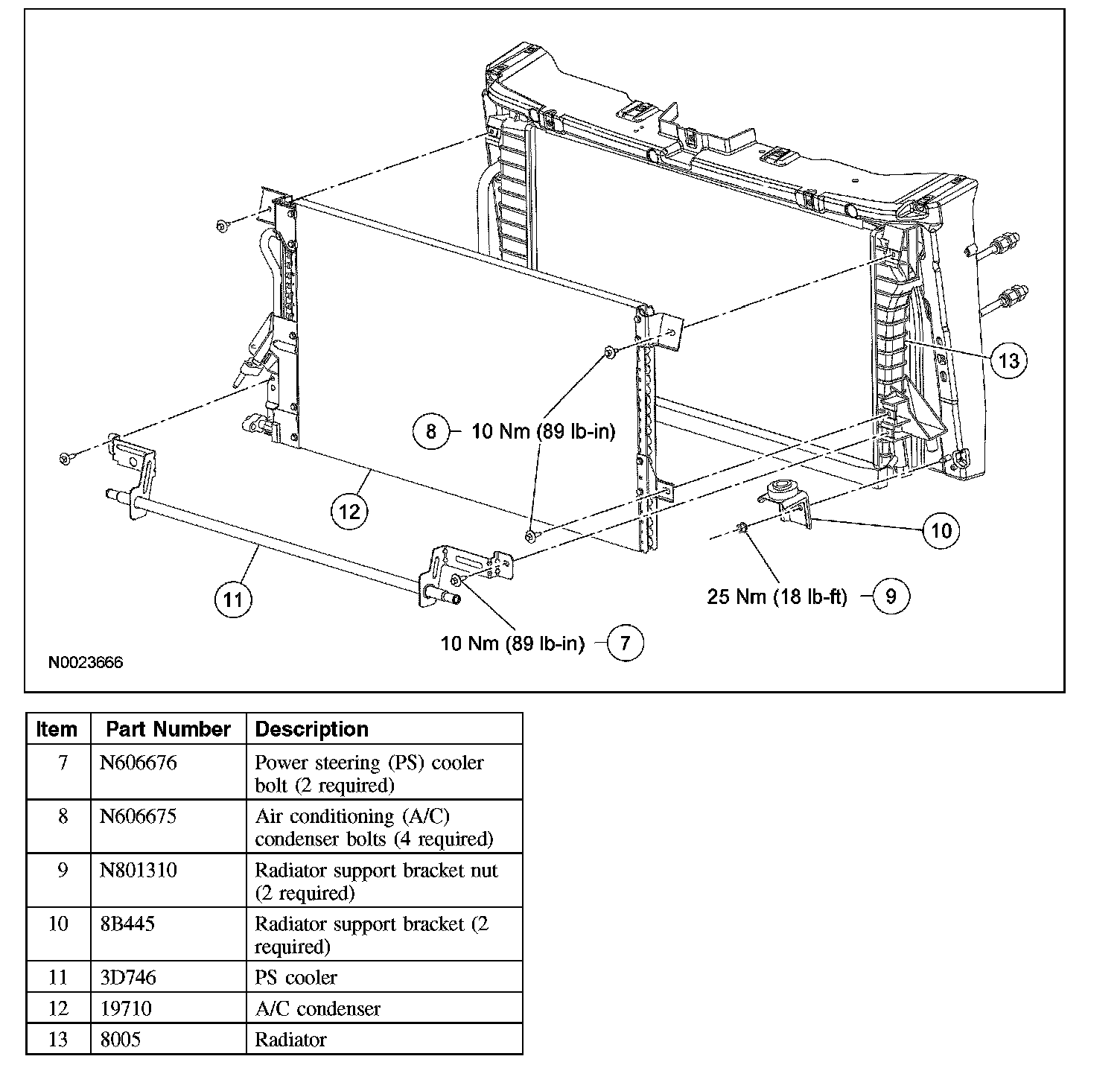 13

8 10 Nm (89 lb-in)

12

10

11

25 Nm (18 lb-ft) 9

10 Nm (89 lb-in) 7

N0023666

| Item | Part Number | Description |
|---|---|---|
| 7 | N606676 | Power steering (PS) cooler bolt (2 required) |
| 8 | N606675 | Air conditioning (A/C) condenser bolts (4 required) |
| 9 | N801310 | Radiator support bracket nut (2 required) |
| 10 | 8B445 | Radiator support bracket (2 required) |
| 11 | 3D746 | PS cooler |
| 12 | 19710 | A/C condenser |
| 13 | 8005 | Radiator |