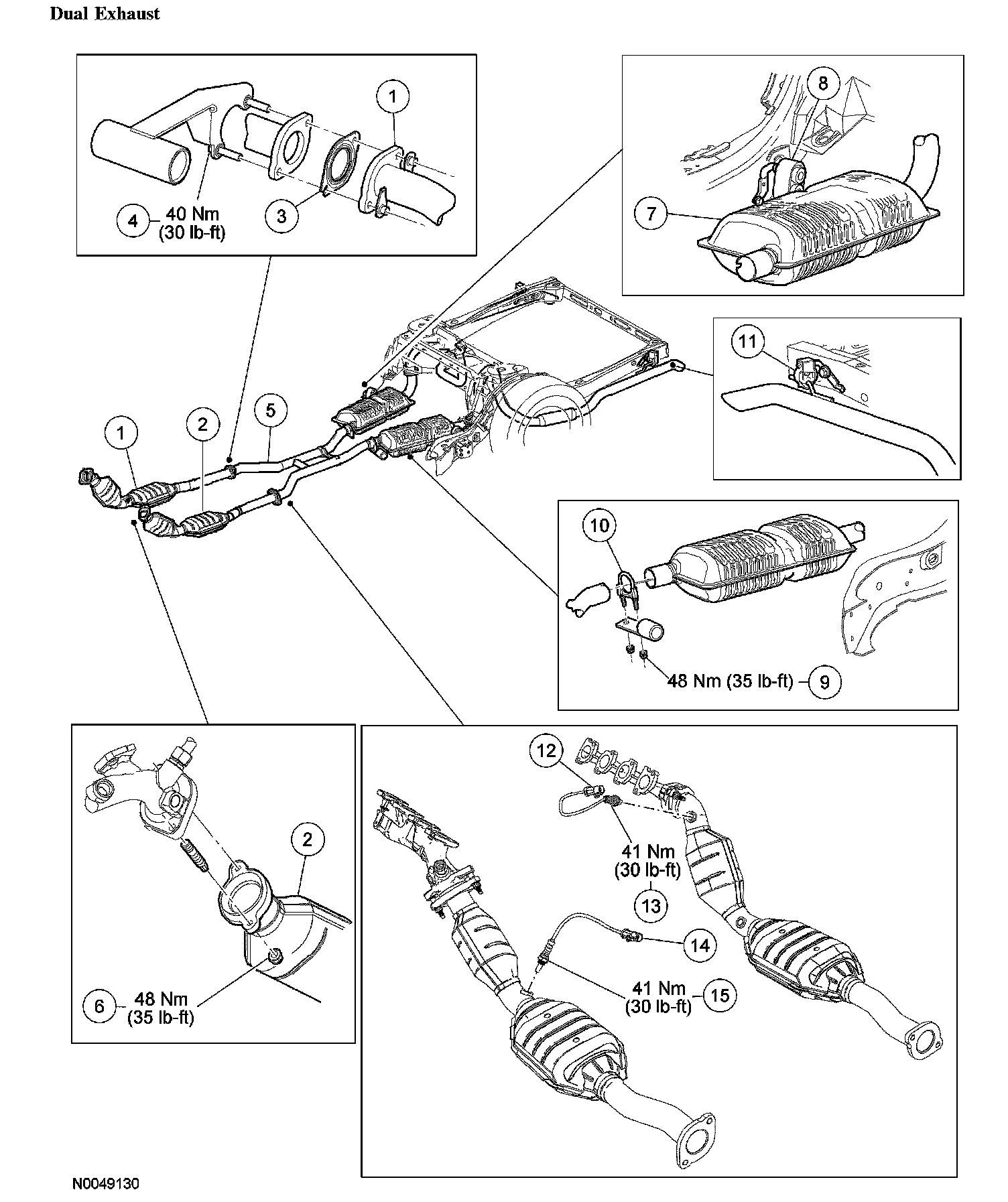 Dual Exhaust

1

4 40 Nm (30 lb-ft)

3

8

7

11

1

2

5

10

48 Nm (35 lb-ft) 9

2

6 48 Nm (35 lb-ft)

12

41 Nm (30 lb-ft)

13

14

41 Nm (30 lb-ft) 15

N0049130