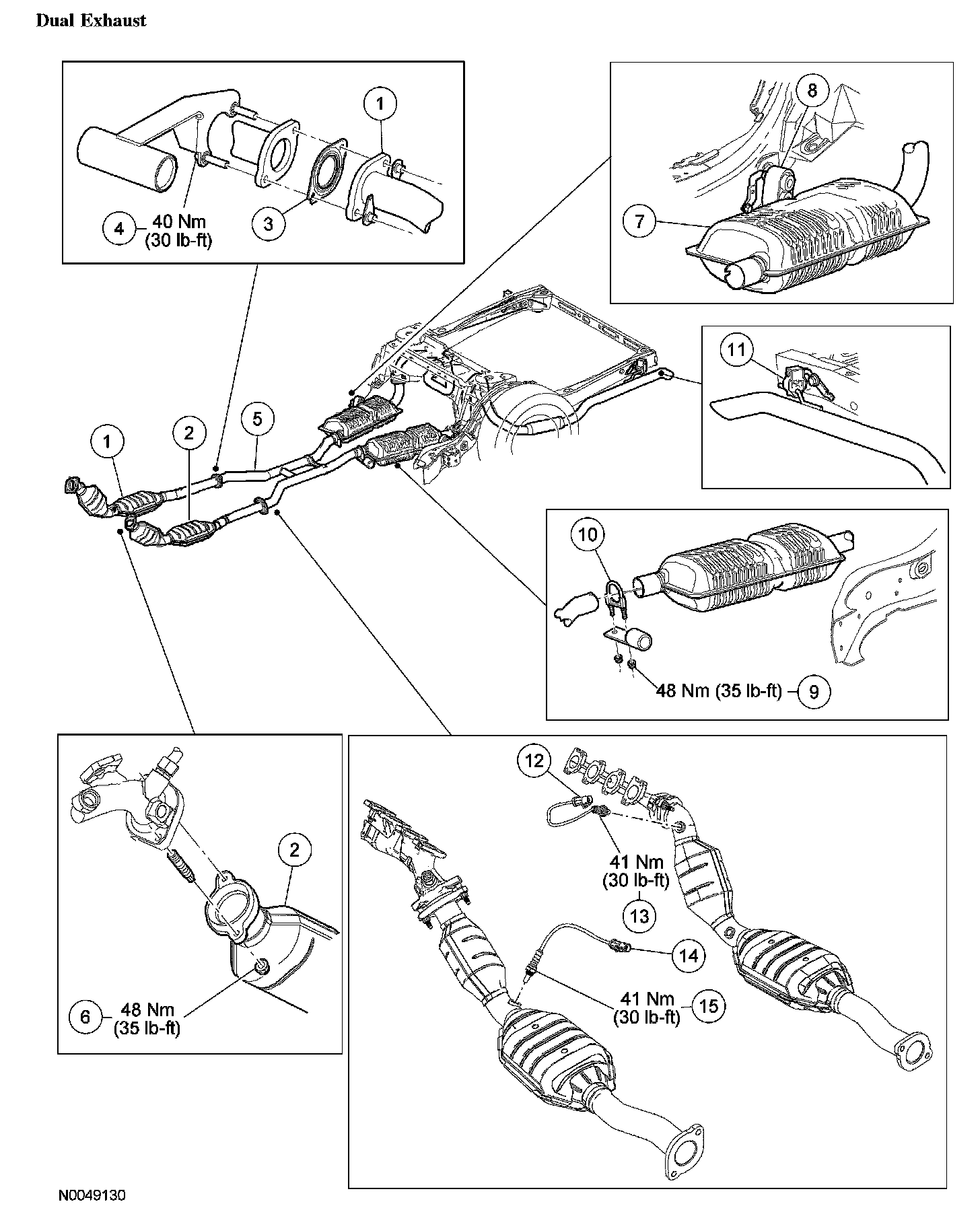 Dual Exhaust

1

4 40 Nm (30 lb-ft)

3

8

7

11

1

2

5

10

48 Nm (35 lb-ft) 9

2

6 48 Nm (35 lb-ft)

12

41 Nm (30 lb-ft)

13

14

41 Nm (30 lb-ft) 15

N0049130