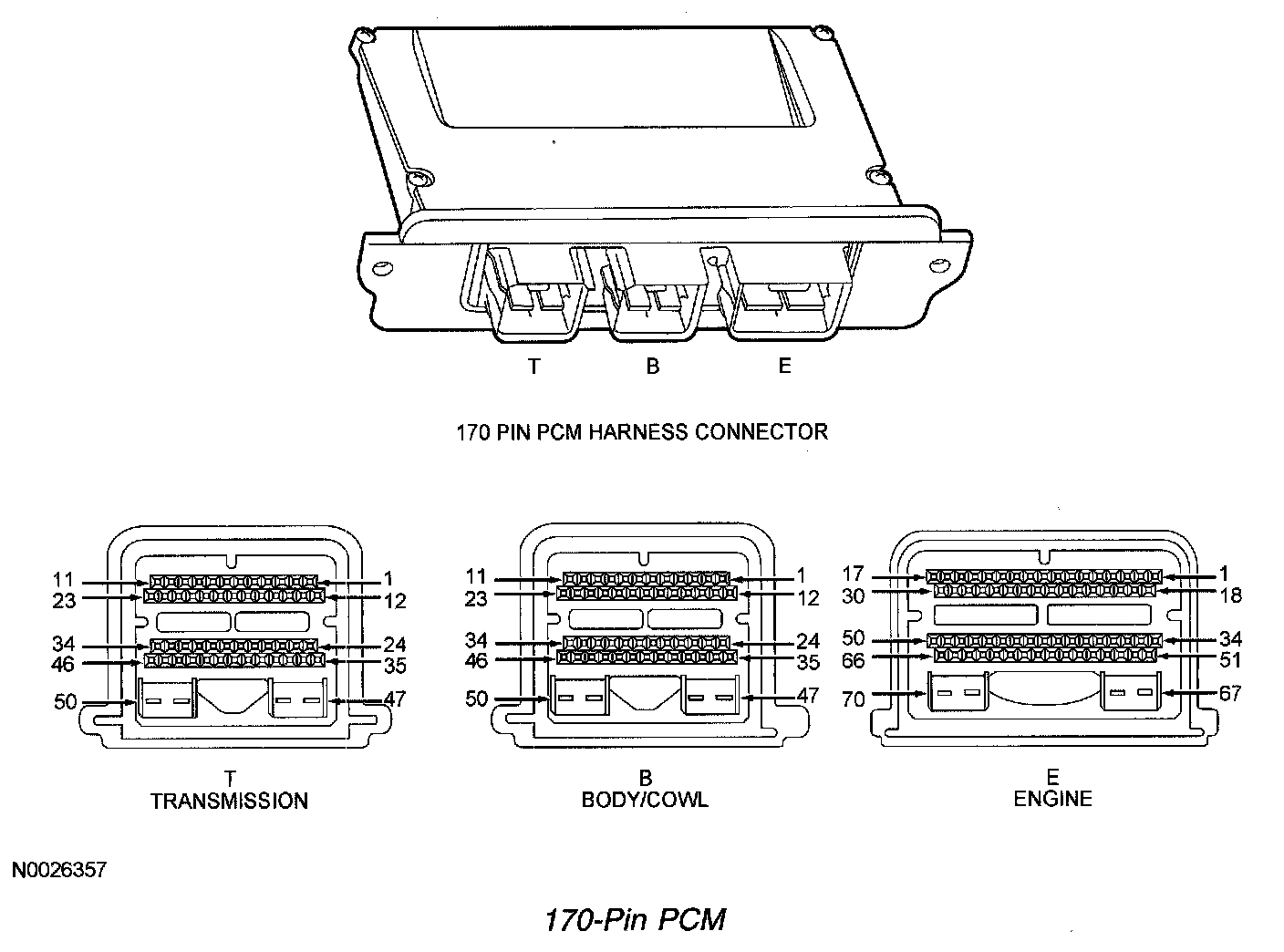 T B E

170 PIN PCM HARNESS CONNECTOR

11 1
23 12
34 24
46 35
50 47

T
TRANSMISSION

11 1
23 12
34 24
46 35
50 47

B
BODY/COWL

17 1
30 18
50 34
66 51
70 67

E
ENGINE

N0026357

170-Pin PCM