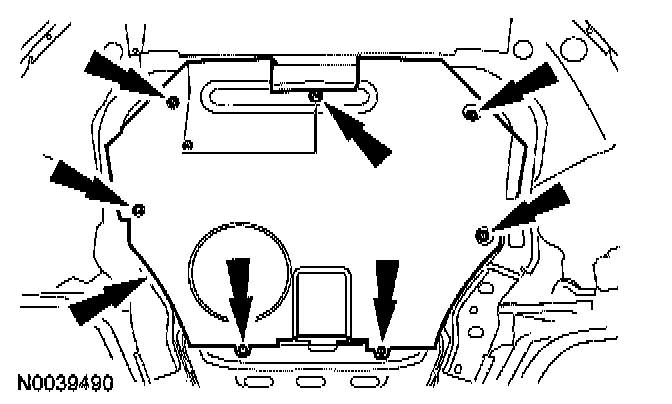 N0039490