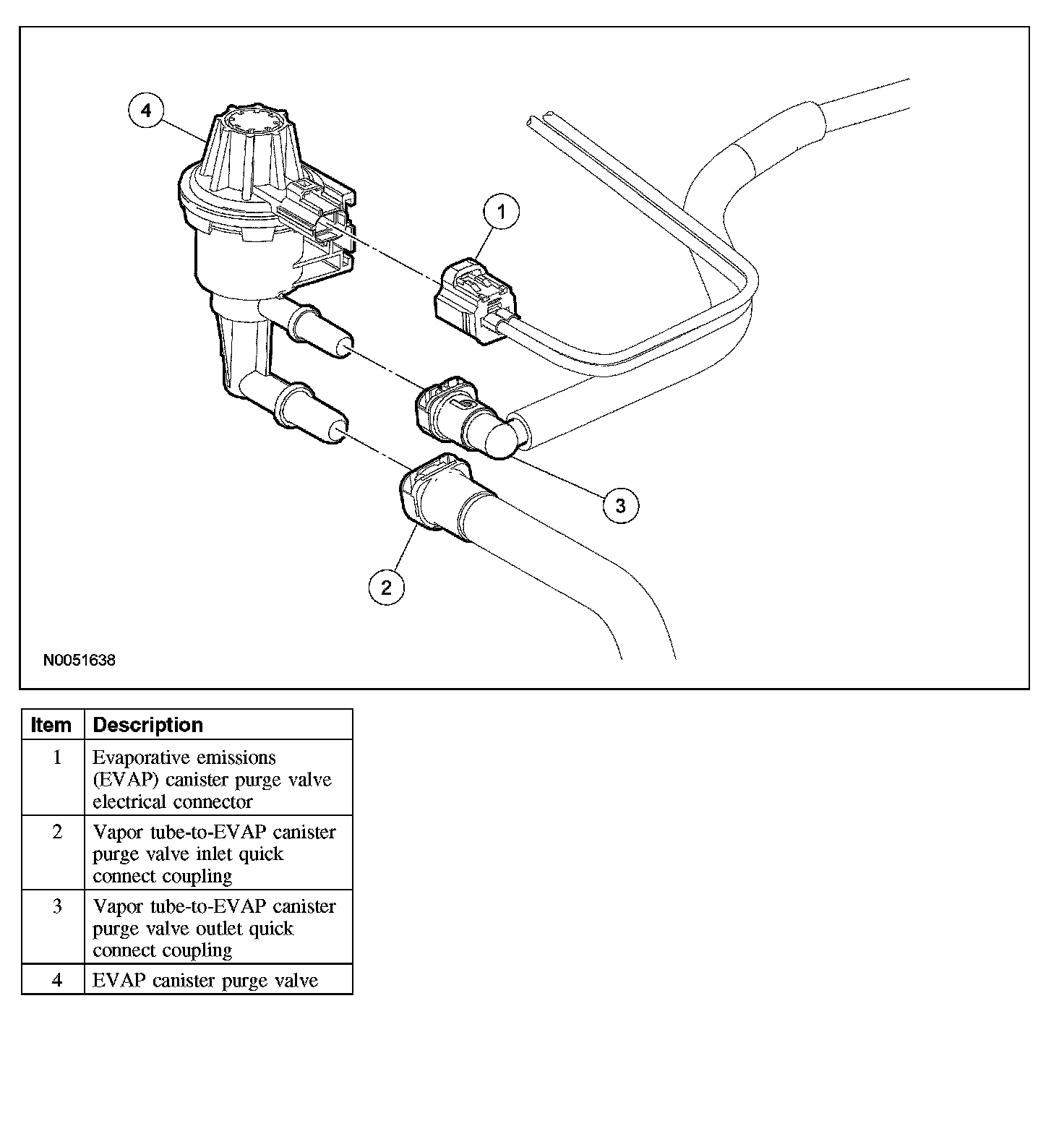 4

1

3

2

N0051638

| Item | Description |
|---|---|
| 1 | Evaporative emissions (EVAP) canister purge valve electrical connector |
| 2 | Vapor tube-to-EVAP canister purge valve inlet quick connect coupling |
| 3 | Vapor tube-to-EVAP canister purge valve outlet quick connect coupling |
| 4 | EVAP canister purge valve |