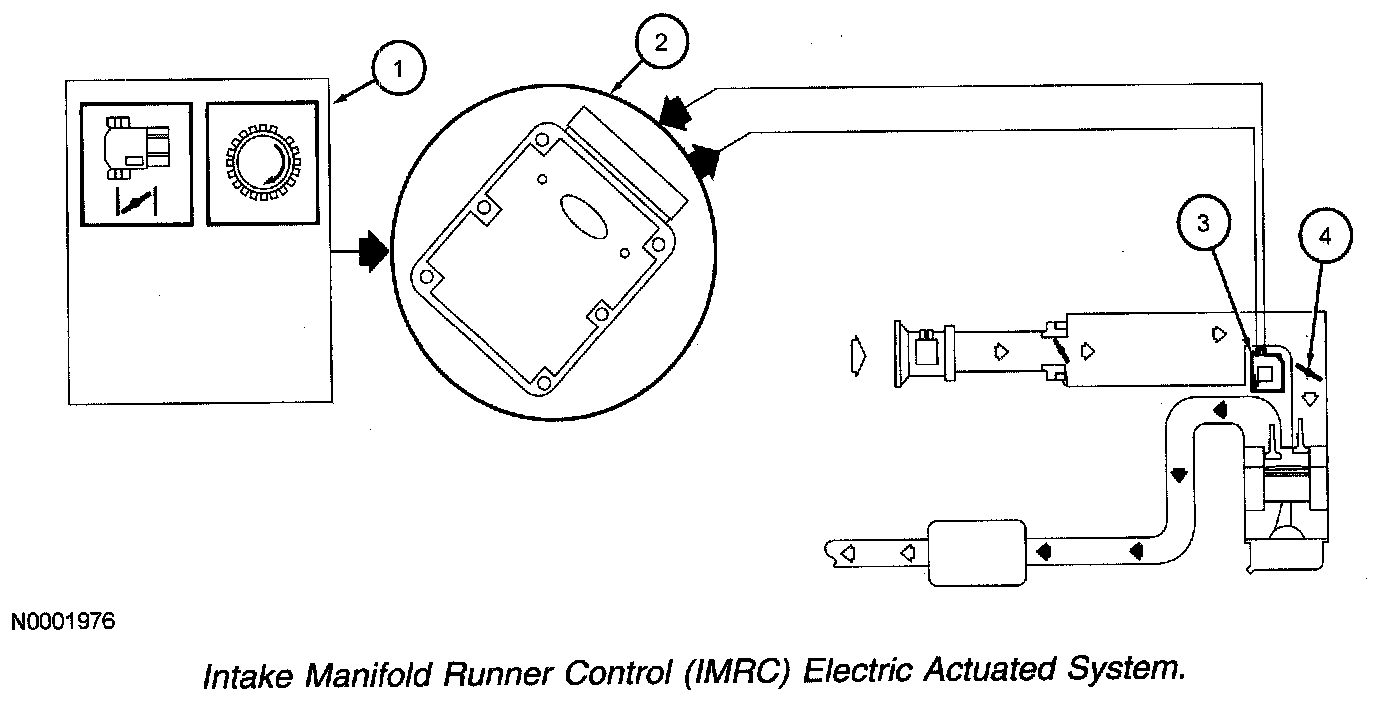 1

2

3

4

N0001976

Intake Manifold Runner Control (IMRC) Electric Actuated System.