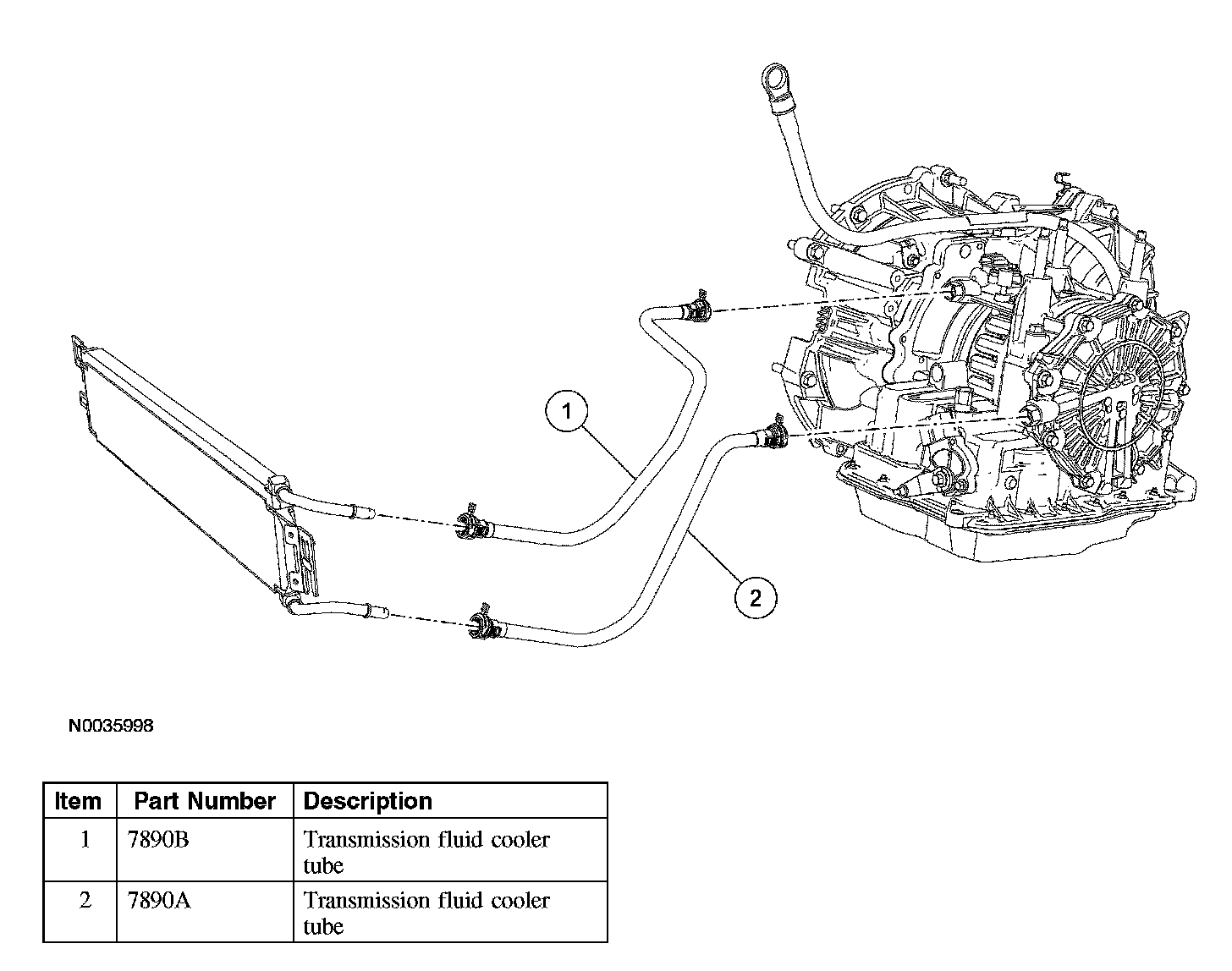 1

2

N0035998

| Item | Part Number | Description |
|---|---|---|
| 1 | 7890B | Transmission fluid cooler tube |
| 2 | 7890A | Transmission fluid cooler tube |