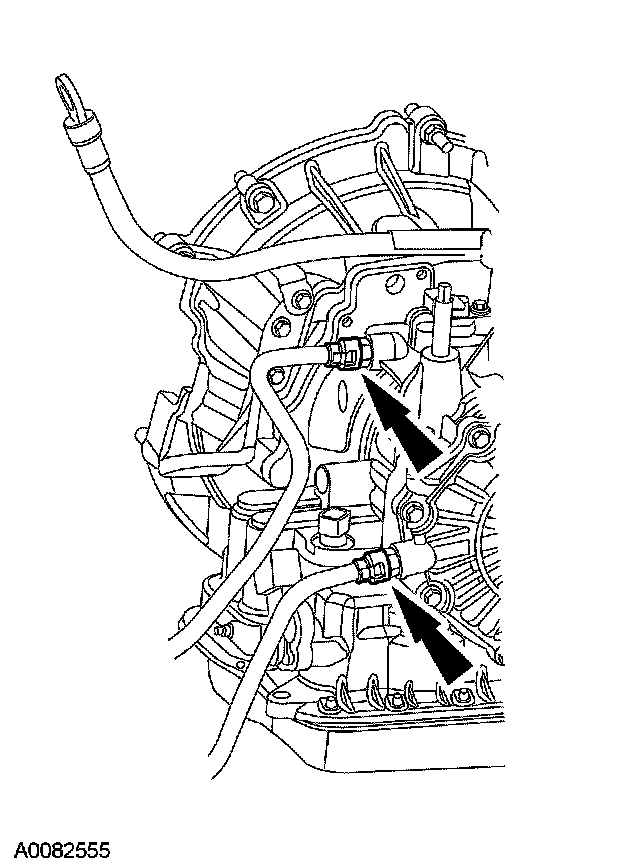 A0082555