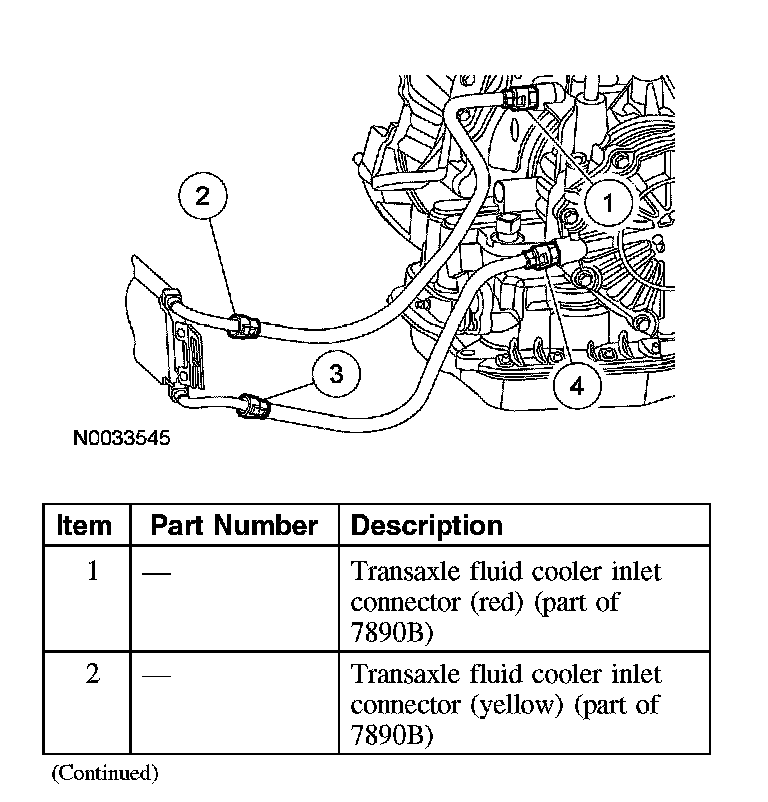 2

1

3

4

N0033545

| Item | Part Number | Description |
|---|---|---|
| 1 | — | Transaxle fluid cooler inlet connector (red) (part of 7890B) |
| 2 | — | Transaxle fluid cooler inlet connector (yellow) (part of 7890B) |

(Continued)