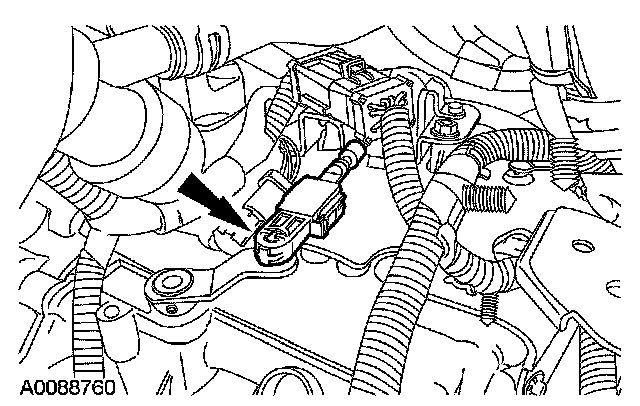 A0088760