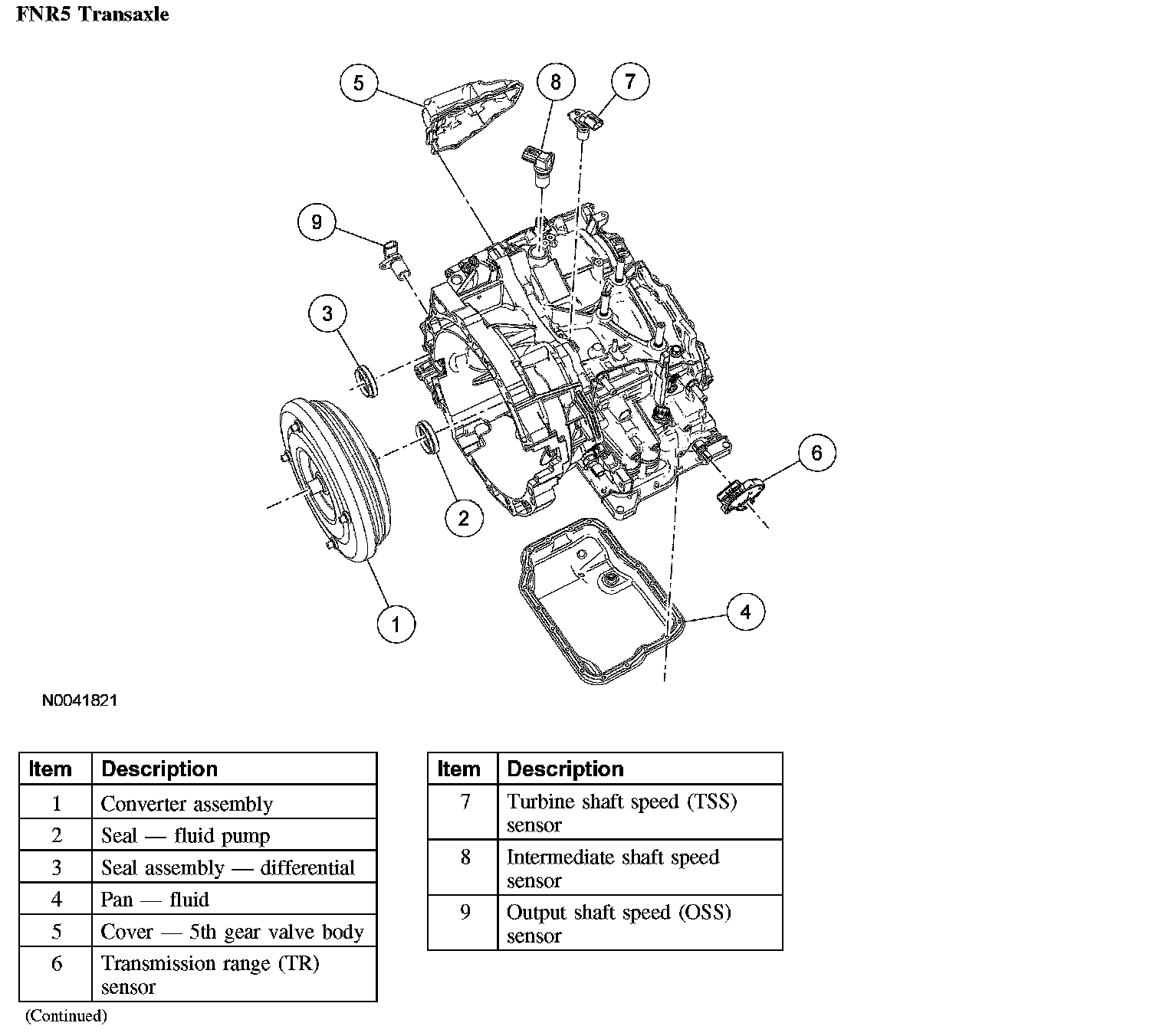 FNR5 Transaxle

5
8
7
9
3
6
2
1
4

N0041821

| Item | Description |
|---|---|
| 1 | Converter assembly |
| 2 | Seal — fluid pump |
| 3 | Seal assembly — differential |
| 4 | Pan — fluid |
| 5 | Cover — 5th gear valve body |
| 6 | Transmission range (TR) sensor |

(Continued)

| Item | Description |
|---|---|
| 7 | Turbine shaft speed (TSS) sensor |
| 8 | Intermediate shaft speed sensor |
| 9 | Output shaft speed (OSS) sensor |