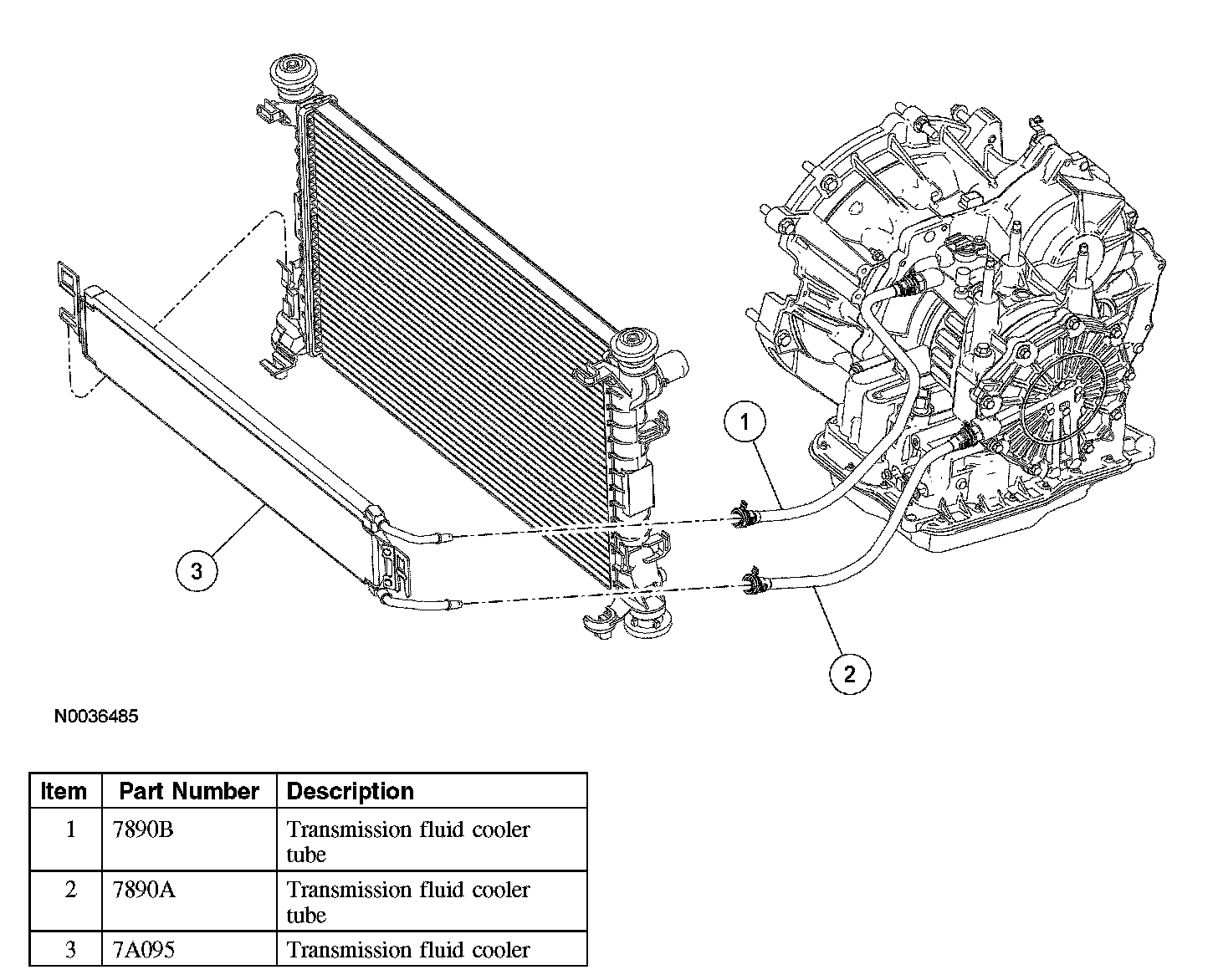 1

3

2

N0036485

| Item | Part Number | Description |
|---|---|---|
| 1 | 7890B | Transmission fluid cooler tube |
| 2 | 7890A | Transmission fluid cooler tube |
| 3 | 7A095 | Transmission fluid cooler |