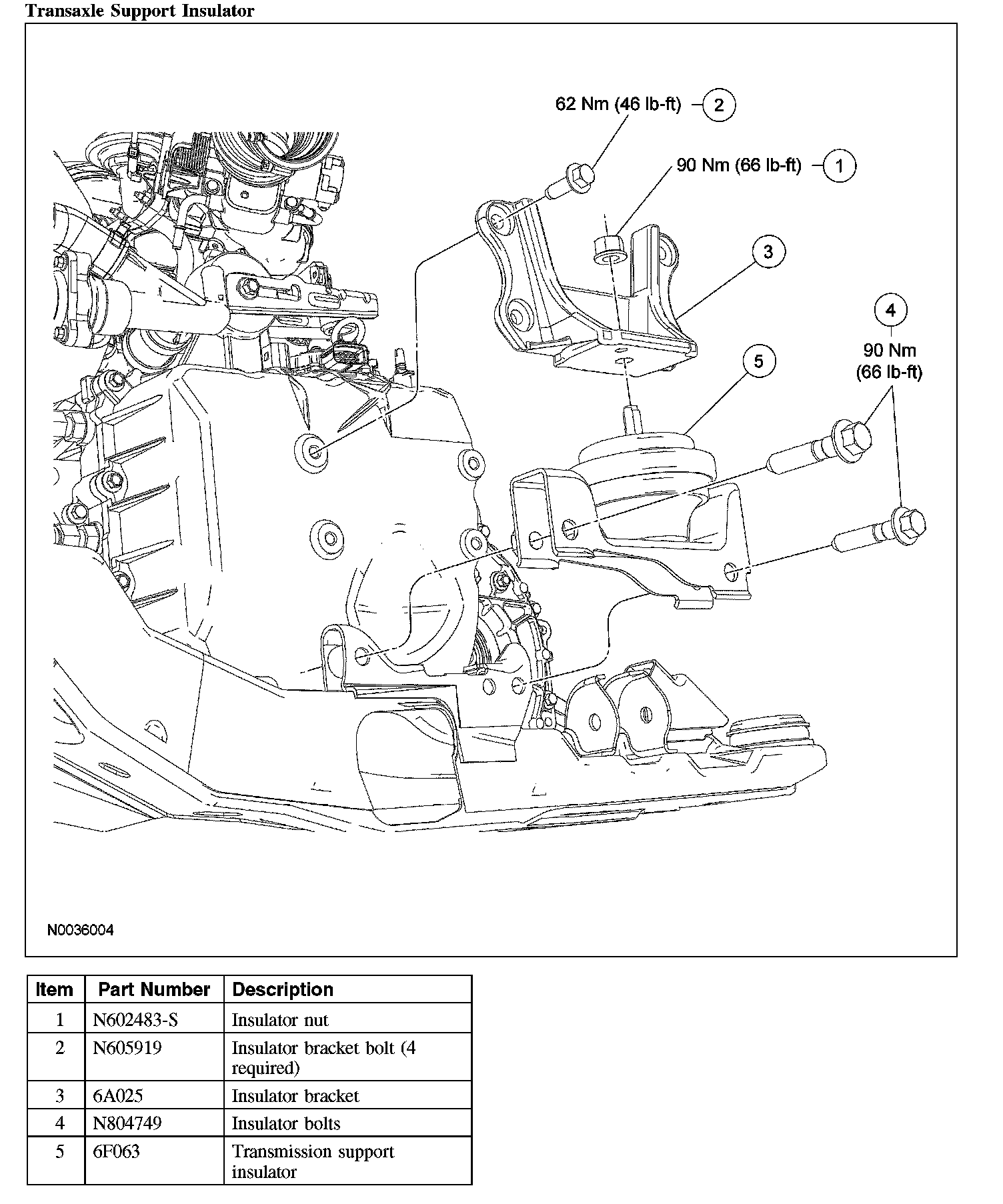 Transaxle Support Insulator

62 Nm (46 lb-ft) 2

90 Nm (66 lb-ft) 1

3

4
90 Nm
(66 lb-ft)

5

N0036004

| Item | Part Number | Description |
|---|---|---|
| 1 | N602483-S | Insulator nut |
| 2 | N605919 | Insulator bracket bolt (4 required) |
| 3 | 6A025 | Insulator bracket |
| 4 | N804749 | Insulator bolts |
| 5 | 6F063 | Transmission support insulator |