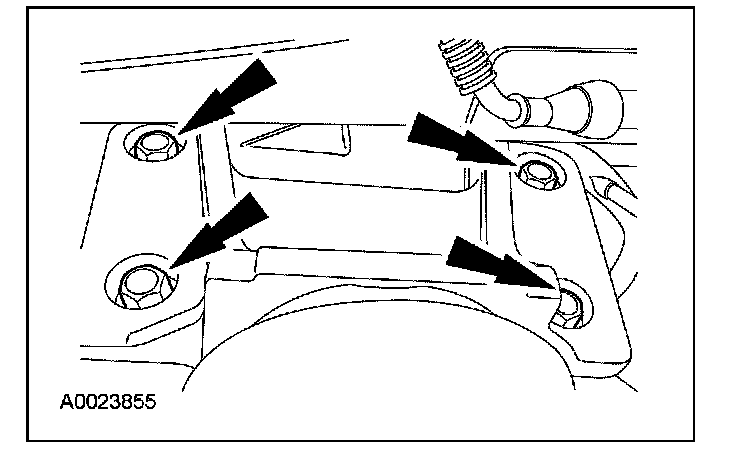 A0023855