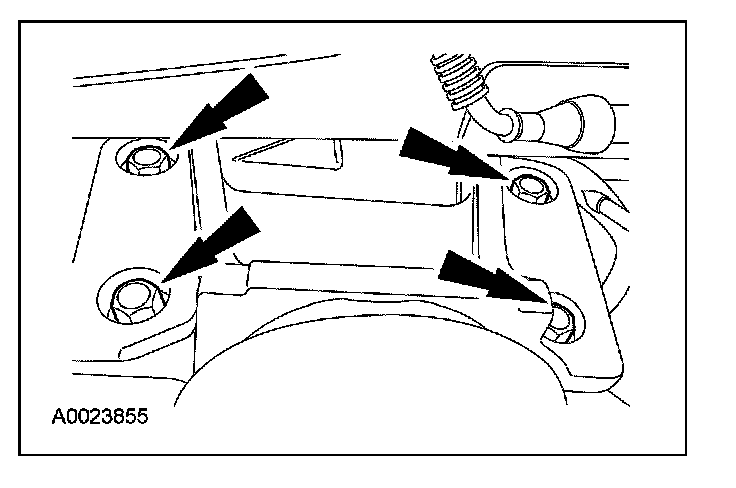 A0023855