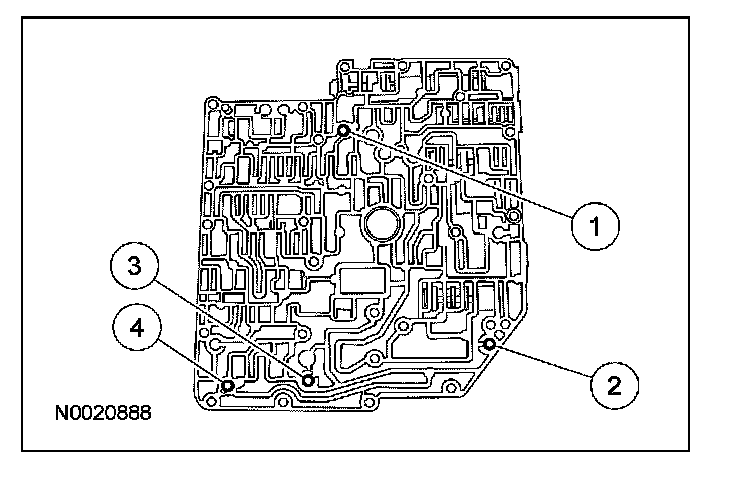 1
3
4
2
N0020888