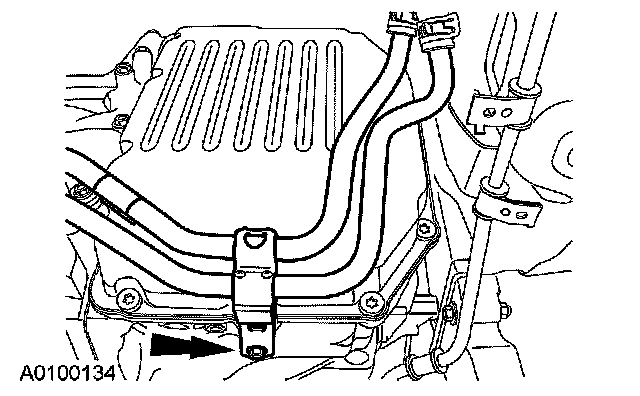 A0100134