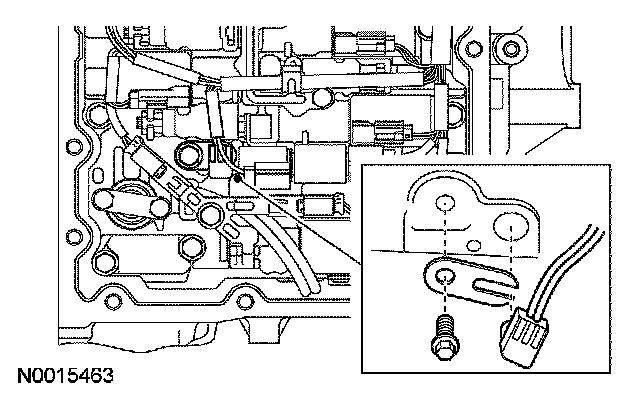 N0015463