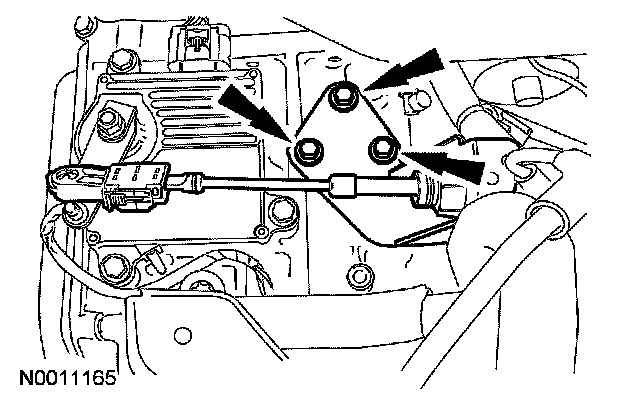 N0011165