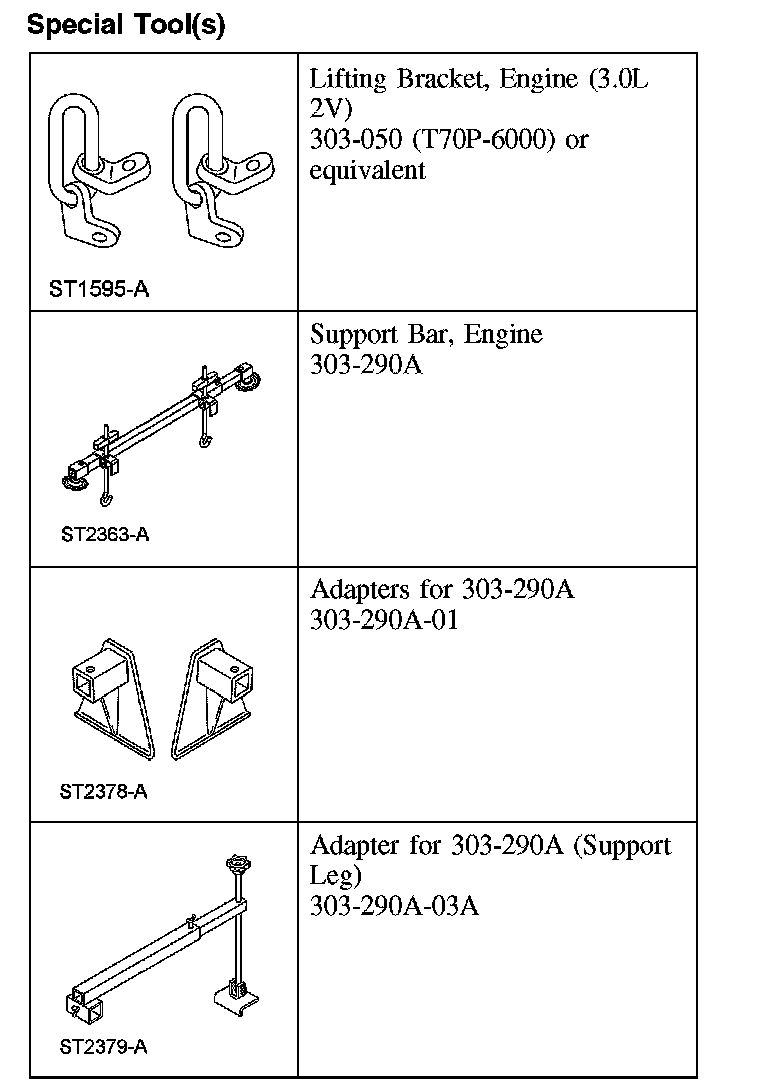 Special Tool(s)

| | |
|---|---|
| ST1595-A | Lifting Bracket, Engine (3.0L 2V) 303-050 (T70P-6000) or equivalent |
| ST2363-A | Support Bar, Engine 303-290A |
| ST2378-A | Adapters for 303-290A 303-290A-01 |
| ST2379-A | Adapter for 303-290A (Support Leg) 303-290A-03A |